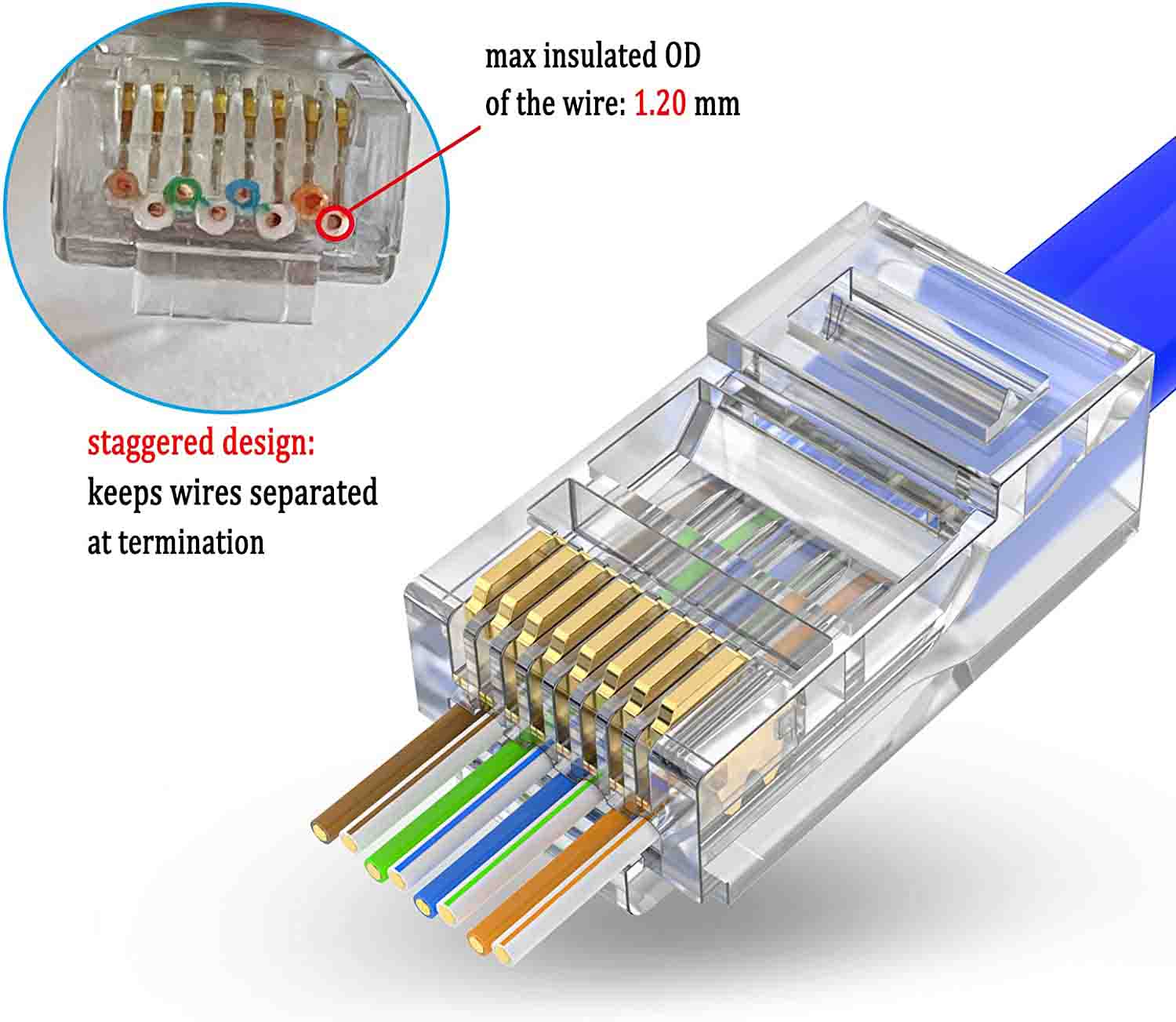 max insulated OD
of the wire: 1.20 mm

staggered design:
keeps wires separated at termination