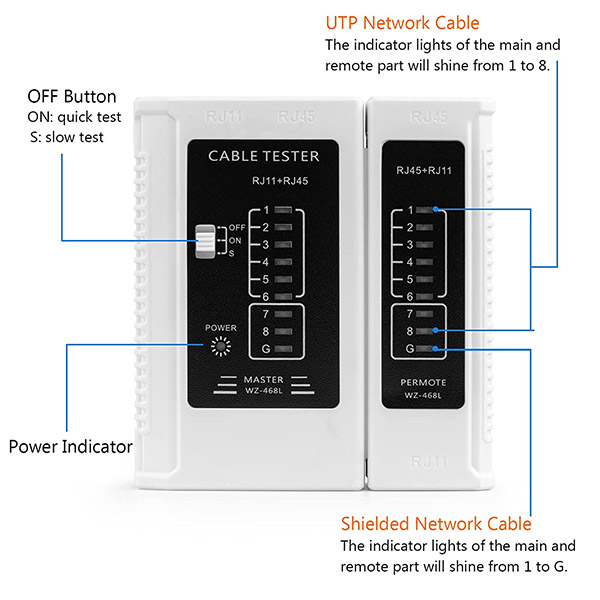 UTP Network Cable
The indicator lights of the main and remote part will shine from 1 to 8.

OFF Button
ON: quick test
S: slow test

RJ11 RJ45

CABLE TESTER
RJ11+RJ45

OFF
ON
S

1
2
3
4
5
6
7
8
G

POWER

MASTER
WZ-468L

RJ45

RJ45+RJ11

1
2
3
4
5
6
7
8
G

PERMOTE
WZ-468L

RJ11

Power Indicator

Shielded Network Cable
The indicator lights of the main and remote part will shine from 1 to G.