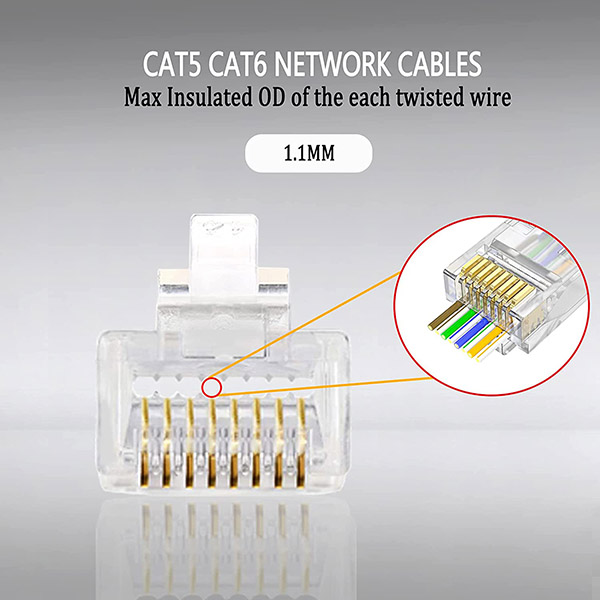 CAT5 CAT6 NETWORK CABLES
Max Insulated OD of the each twisted wire

1.1MM