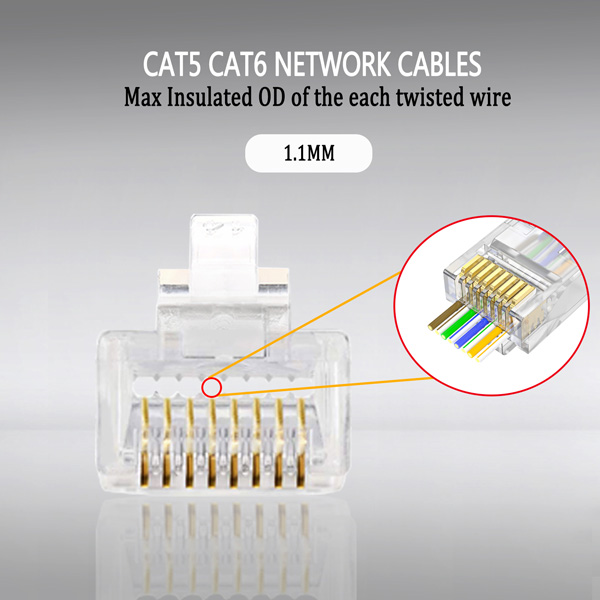 CAT5 CAT6 NETWORK CABLES
Max Insulated OD of the each twisted wire

1.1MM